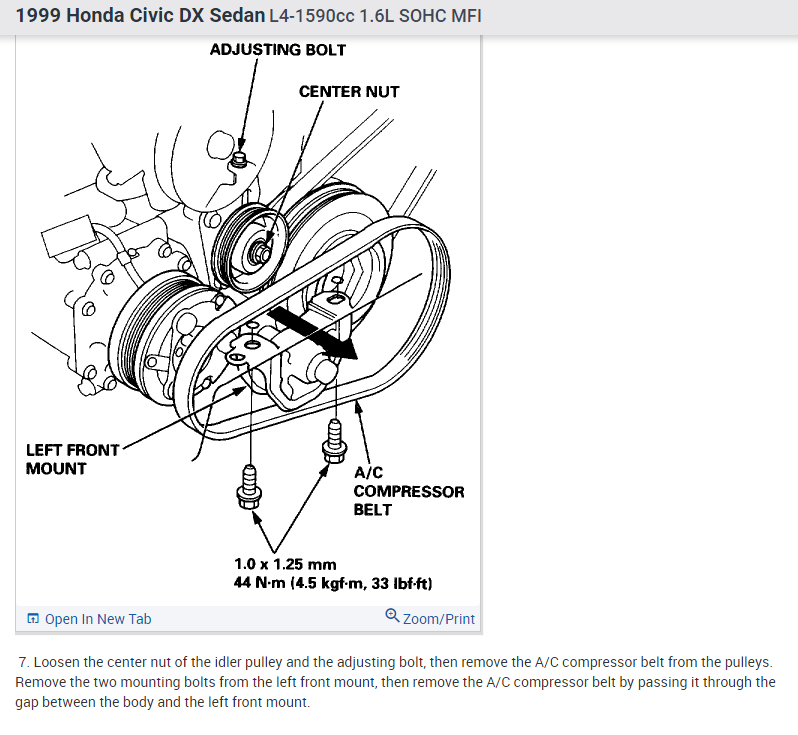 1999 Honda Civic DX Sedan L4-1590cc 1.6L SOHC MFI

ADJUSTING BOLT

CENTER NUT

LEFT FRONT MOUNT

A/C COMPRESSOR BELT

1.0 x 1.25 mm
44 N·m (4.5 kgf·m, 33 lbf·ft)

Open In New Tab

Zoom/Print

7. Loosen the center nut of the idler pulley and the adjusting bolt, then remove the A/C compressor belt from the pulleys. Remove the two mounting bolts from the left front mount, then remove the A/C compressor belt by passing it through the gap between the body and the left front mount.