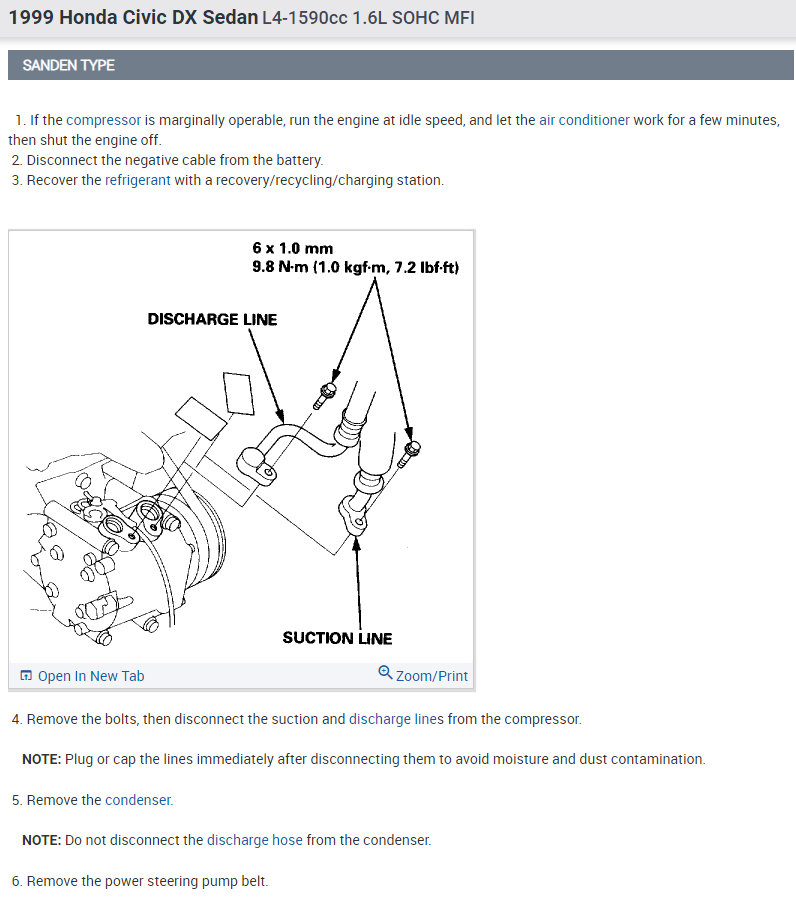 1999 Honda Civic DX Sedan L4-1590cc 1.6L SOHC MFI

SANDEN TYPE

1. If the compressor is marginally operable, run the engine at idle speed, and let the air conditioner work for a few minutes, then shut the engine off.
2. Disconnect the negative cable from the battery.
3. Recover the refrigerant with a recovery/recycling/charging station.

6 x 1.0 mm
9.8 N·m (1.0 kgf·m, 7.2 lbf·ft)

DISCHARGE LINE

SUCTION LINE

Open In New Tab

Zoom/Print

4. Remove the bolts, then disconnect the suction and discharge lines from the compressor.

NOTE: Plug or cap the lines immediately after disconnecting them to avoid moisture and dust contamination.

5. Remove the condenser.

NOTE: Do not disconnect the discharge hose from the condenser.

6. Remove the power steering pump belt.