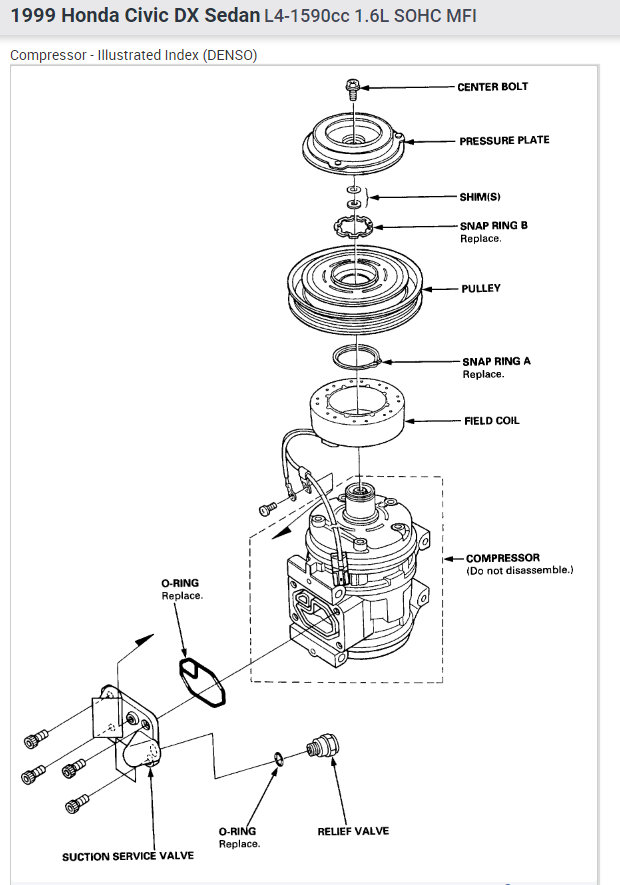 1999 Honda Civic DX Sedan L4-1590cc 1.6L SOHC MFI

Compressor - Illustrated Index (DENSO)

CENTER BOLT

PRESSURE PLATE

SHIM(S)

SNAP RING B
Replace.

PULLEY

SNAP RING A
Replace.

FIELD COIL

COMPRESSOR
(Do not disassemble.)

O-RING
Replace.

O-RING
Replace.

RELIEF VALVE

SUCTION SERVICE VALVE