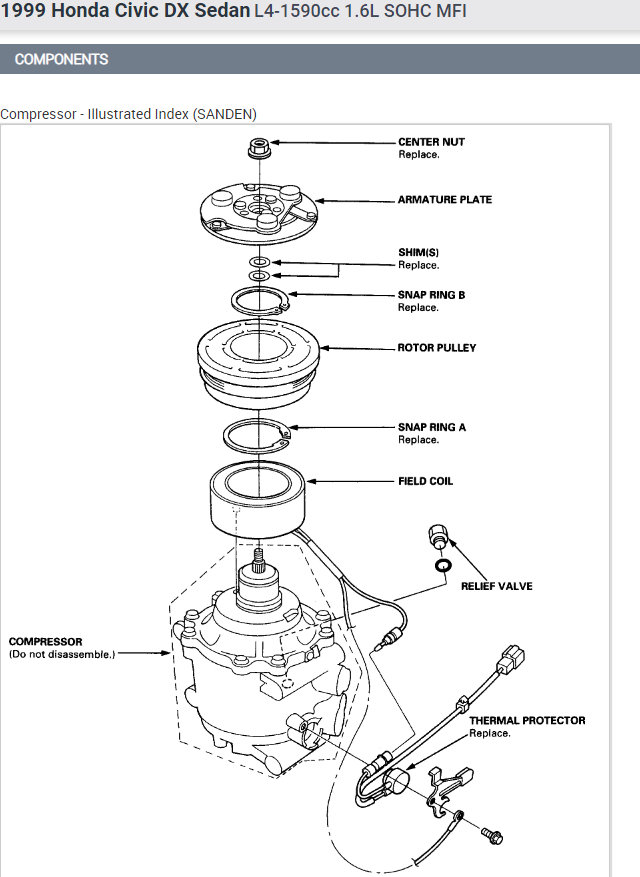 1999 Honda Civic DX Sedan L4-1590cc 1.6L SOHC MFI

COMPONENTS

Compressor - Illustrated Index (SANDEN)

CENTER NUT
Replace.

ARMATURE PLATE

SHIM(S)
Replace.

SNAP RING B
Replace.

ROTOR PULLEY

SNAP RING A
Replace.

FIELD COIL

RELIEF VALVE

COMPRESSOR
(Do not disassemble.)

THERMAL PROTECTOR
Replace.