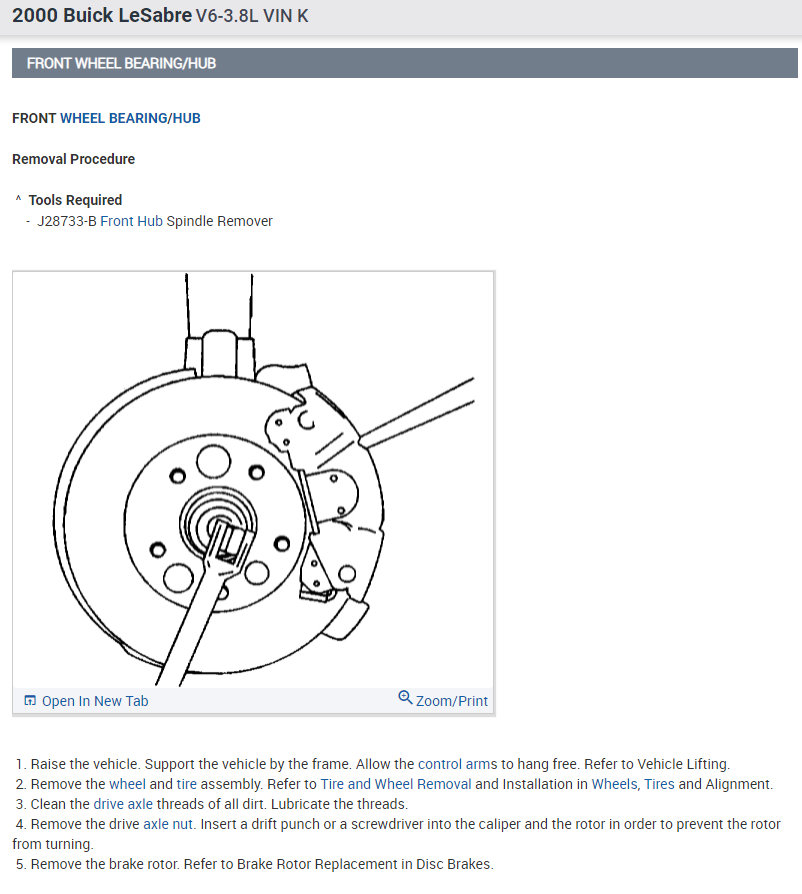 2000 Buick LeSabre V6-3.8L VIN K

FRONT WHEEL BEARING/HUB

FRONT WHEEL BEARING/HUB

Removal Procedure

^ Tools Required
- J28733-B Front Hub Spindle Remover

Open In New Tab

Zoom/Print

1. Raise the vehicle. Support the vehicle by the frame. Allow the control arms to hang free. Refer to Vehicle Lifting.
2. Remove the wheel and tire assembly. Refer to Tire and Wheel Removal and Installation in Wheels, Tires and Alignment.
3. Clean the drive axle threads of all dirt. Lubricate the threads.
4. Remove the drive axle nut. Insert a drift punch or a screwdriver into the caliper and the rotor in order to prevent the rotor from turning.
5. Remove the brake rotor. Refer to Brake Rotor Replacement in Disc Brakes.