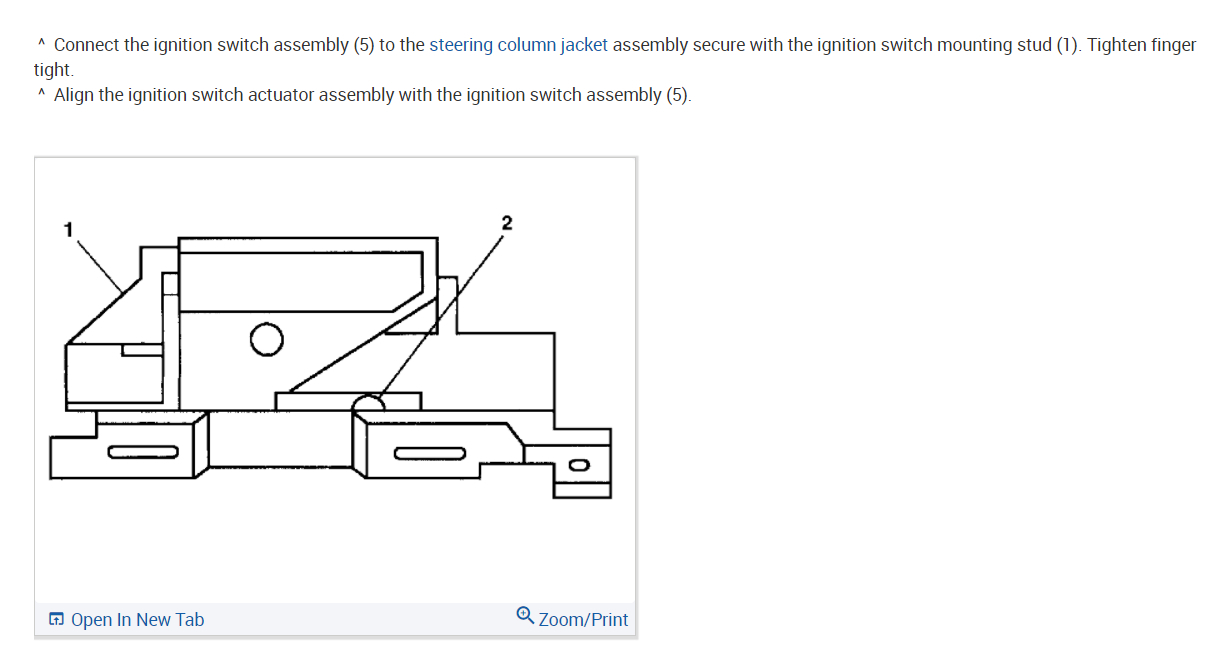 ^ Connect the ignition switch assembly (5) to the steering column jacket assembly secure with the ignition switch mounting stud (1). Tighten finger tight.
^ Align the ignition switch actuator assembly with the ignition switch assembly (5).

1

2

Open In New Tab

Zoom/Print