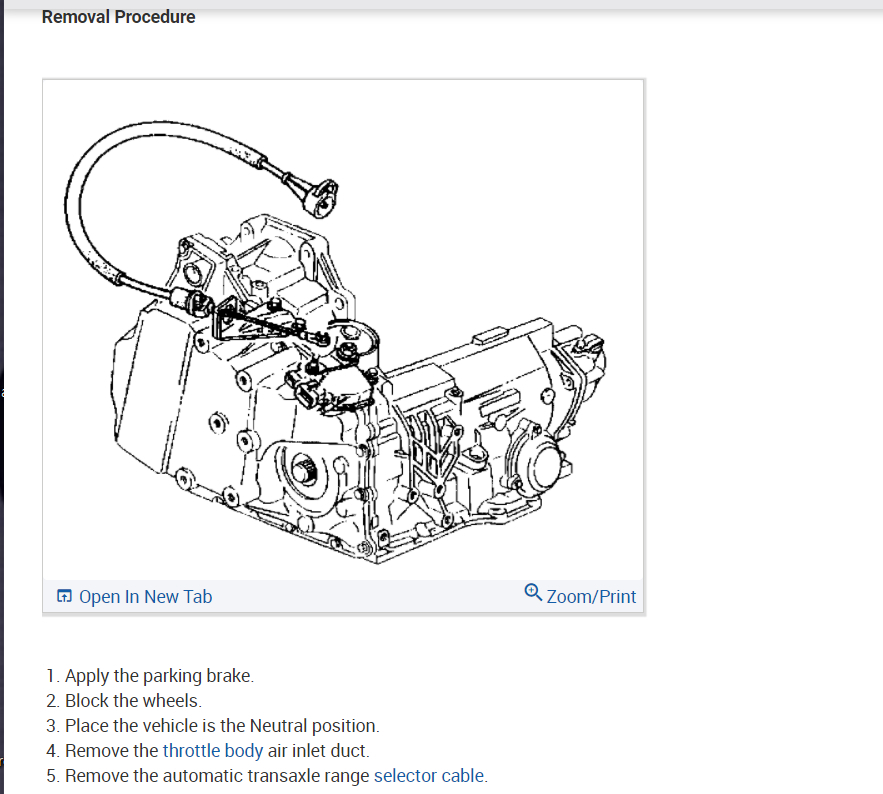 Removal Procedure

Open In New Tab

Zoom/Print

1. Apply the parking brake.
2. Block the wheels.
3. Place the vehicle is the Neutral position.
4. Remove the throttle body air inlet duct.
5. Remove the automatic transaxle range selector cable.