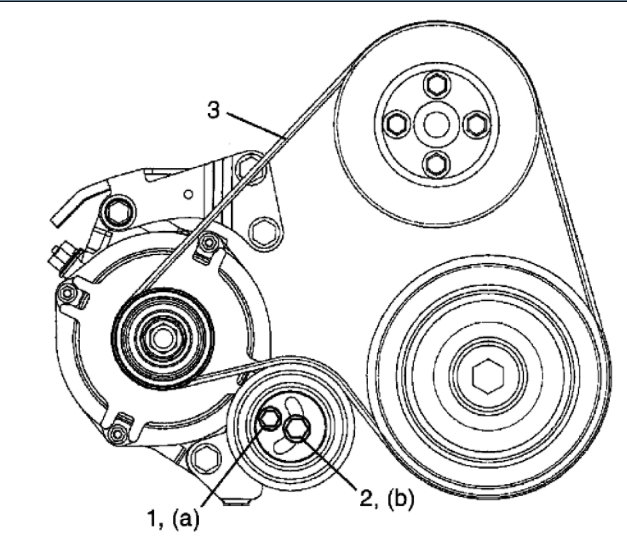 3

1, (a)

2, (b)