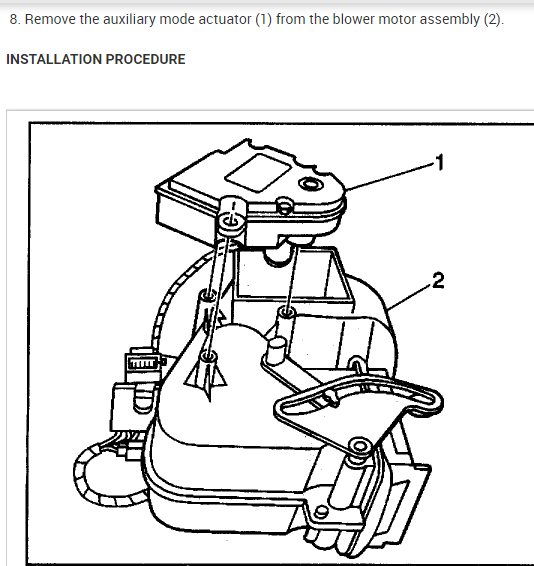 8. Remove the auxiliary mode actuator (1) from the blower motor assembly (2).

INSTALLATION PROCEDURE

1

2