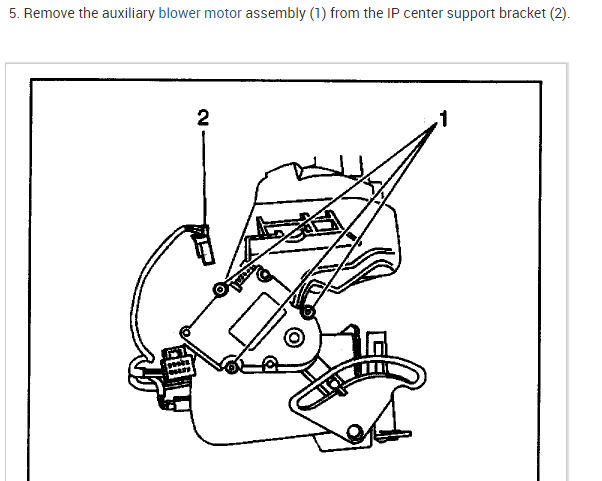 5. Remove the auxiliary blower motor assembly (1) from the IP center support bracket (2).

2

1