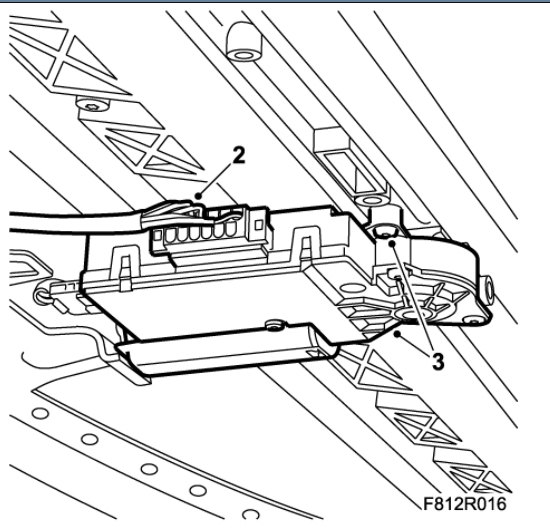 2
3
F812R016