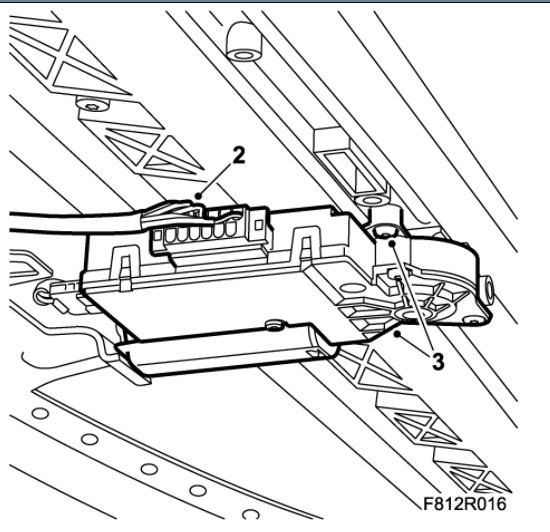 2
3
F812R016