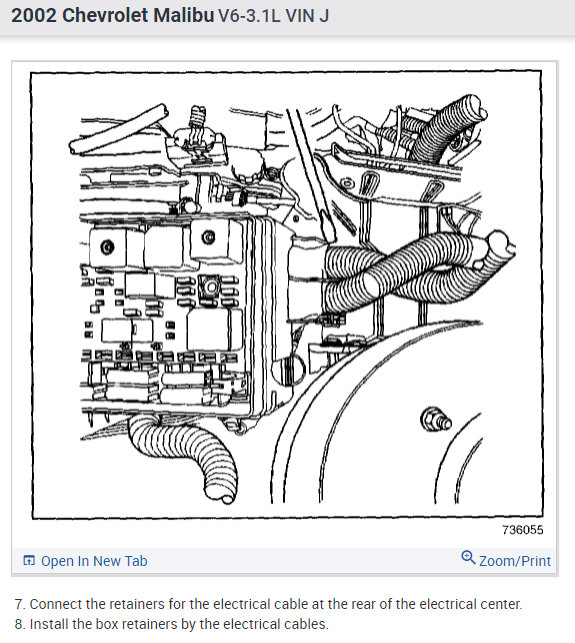 2002 Chevrolet Malibu V6-3.1L VIN J

736055

Open In New Tab

Zoom/Print

7. Connect the retainers for the electrical cable at the rear of the electrical center.
8. Install the box retainers by the electrical cables.