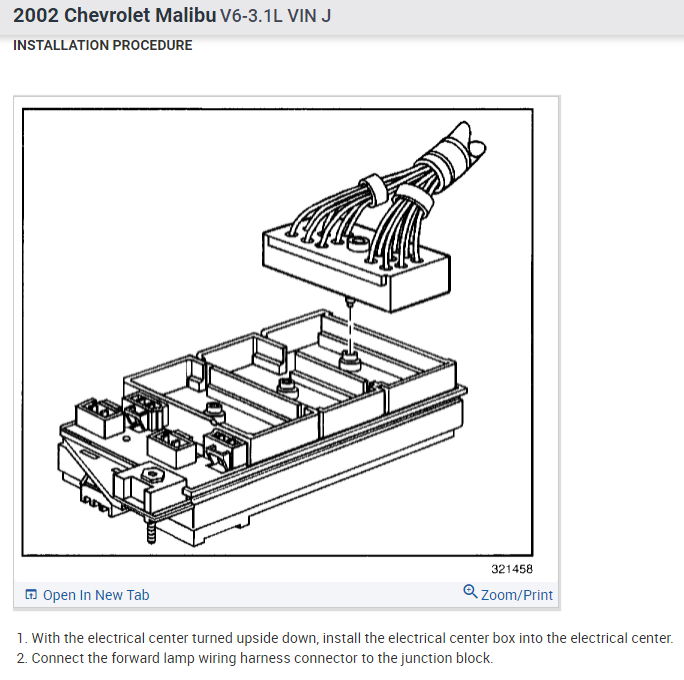 2002 Chevrolet Malibu V6-3.1L VIN J
INSTALLATION PROCEDURE

321458

Open In New Tab

Zoom/Print

1. With the electrical center turned upside down, install the electrical center box into the electrical center.
2. Connect the forward lamp wiring harness connector to the junction block.