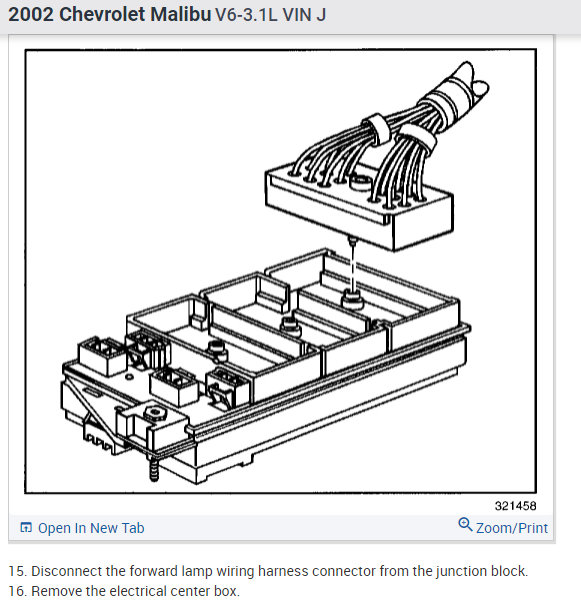 2002 Chevrolet Malibu V6-3.1L VIN J

321458

Open In New Tab

Zoom/Print

15. Disconnect the forward lamp wiring harness connector from the junction block.
16. Remove the electrical center box.