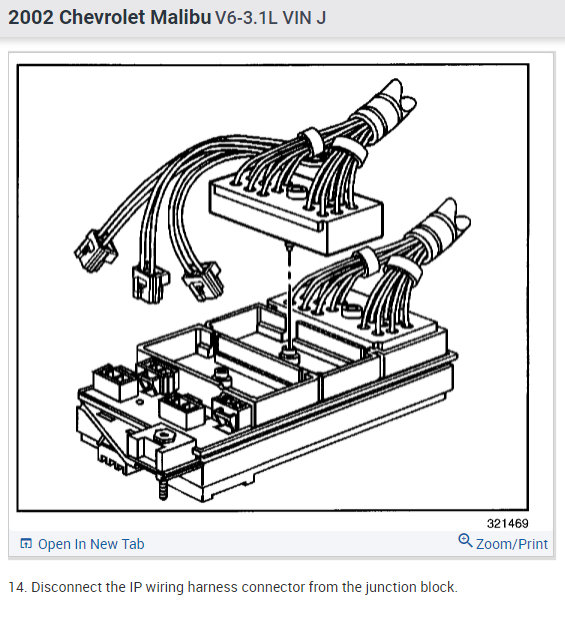 2002 Chevrolet Malibu V6-3.1L VIN J

321469

Open In New Tab

Zoom/Print

14. Disconnect the IP wiring harness connector from the junction block.