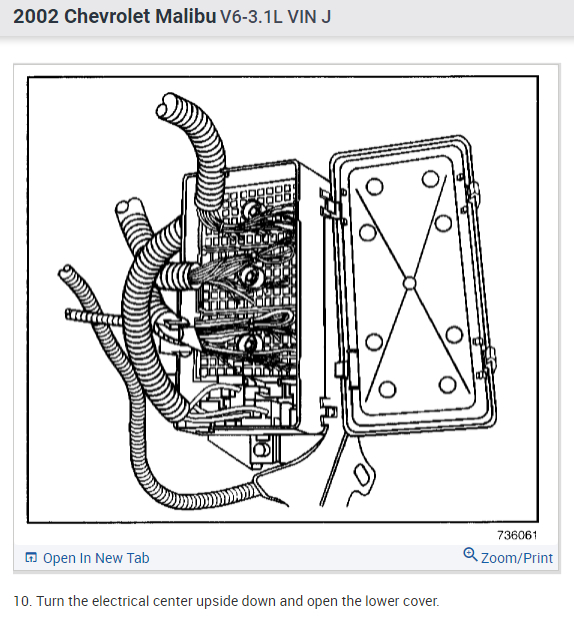 2002 Chevrolet Malibu V6-3.1L VIN J

736061

Open In New Tab

Zoom/Print

10. Turn the electrical center upside down and open the lower cover.