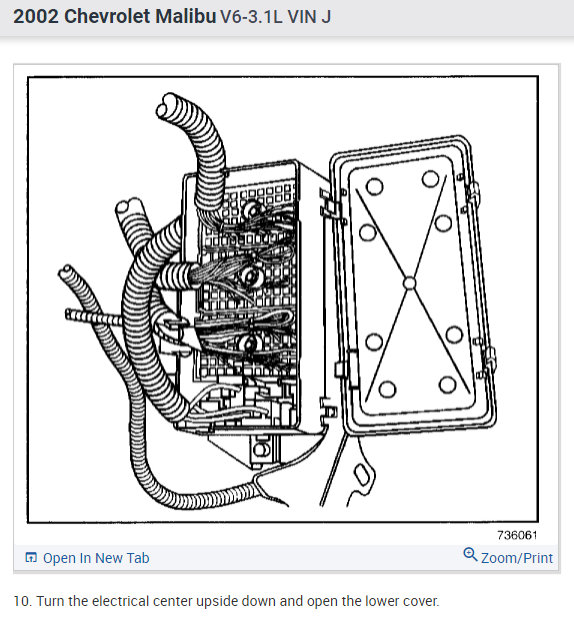 2002 Chevrolet Malibu V6-3.1L VIN J

736061

Open In New Tab

Zoom/Print

10. Turn the electrical center upside down and open the lower cover.