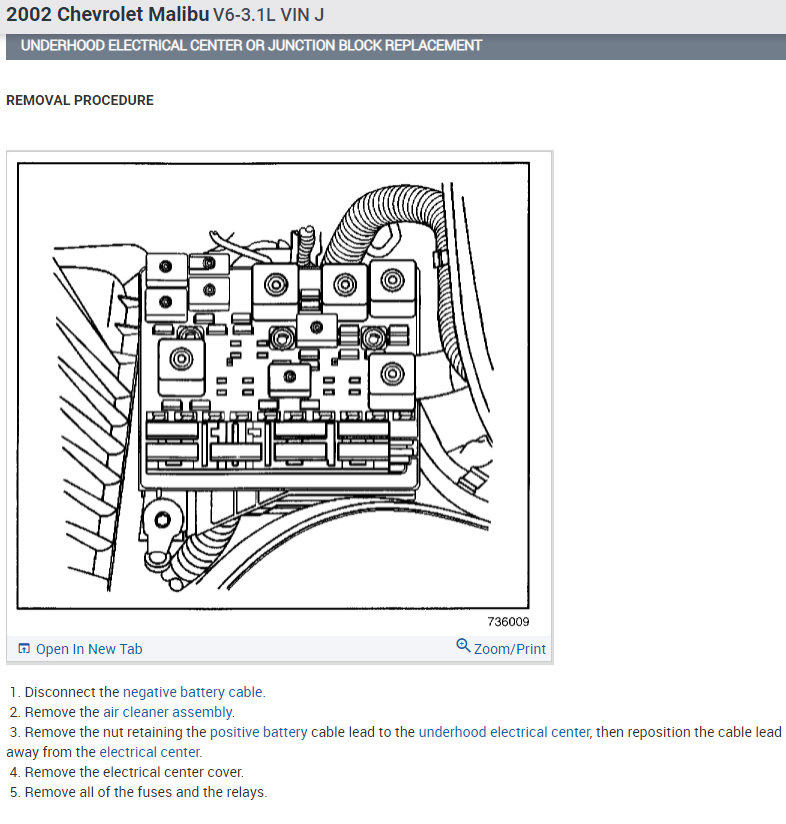 2002 Chevrolet Malibu V6-3.1L VIN J

UNDERHOOD ELECTRICAL CENTER OR JUNCTION BLOCK REPLACEMENT

REMOVAL PROCEDURE

736009

Open In New Tab

Zoom/Print

1. Disconnect the negative battery cable.
2. Remove the air cleaner assembly.
3. Remove the nut retaining the positive battery cable lead to the underhood electrical center, then reposition the cable lead away from the electrical center.
4. Remove the electrical center cover.
5. Remove all of the fuses and the relays.