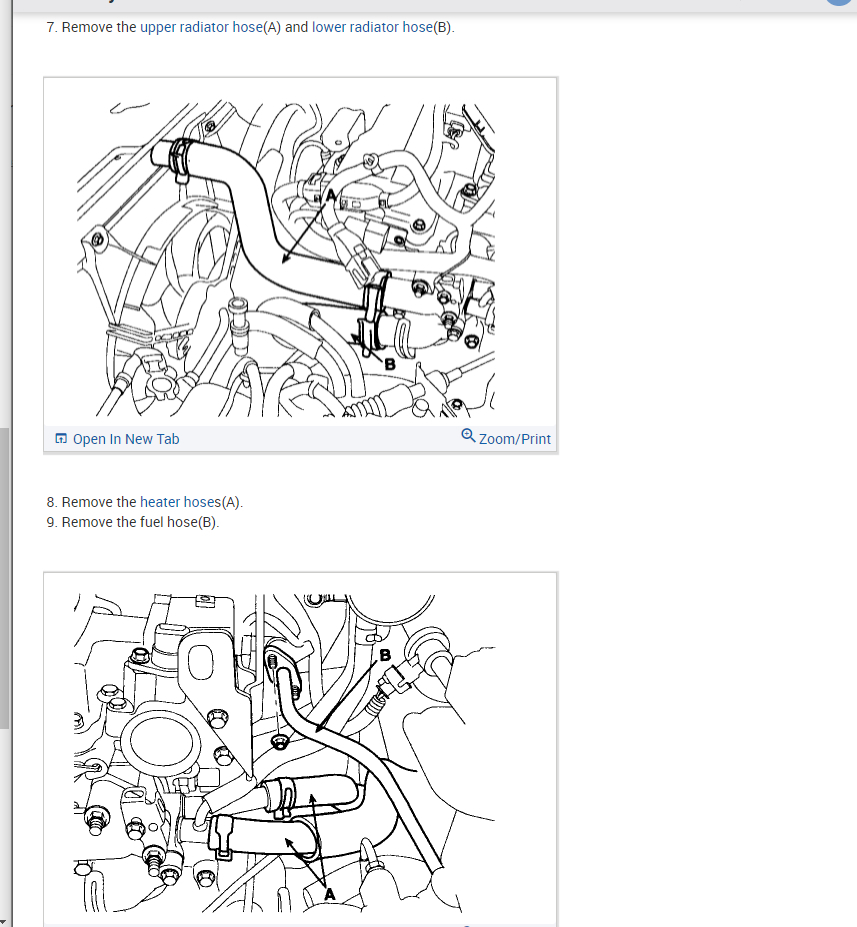 7. Remove the upper radiator hose(A) and lower radiator hose(B).

A

B

Open In New Tab

Zoom/Print

8. Remove the heater hoses(A).
9. Remove the fuel hose(B).

B

A