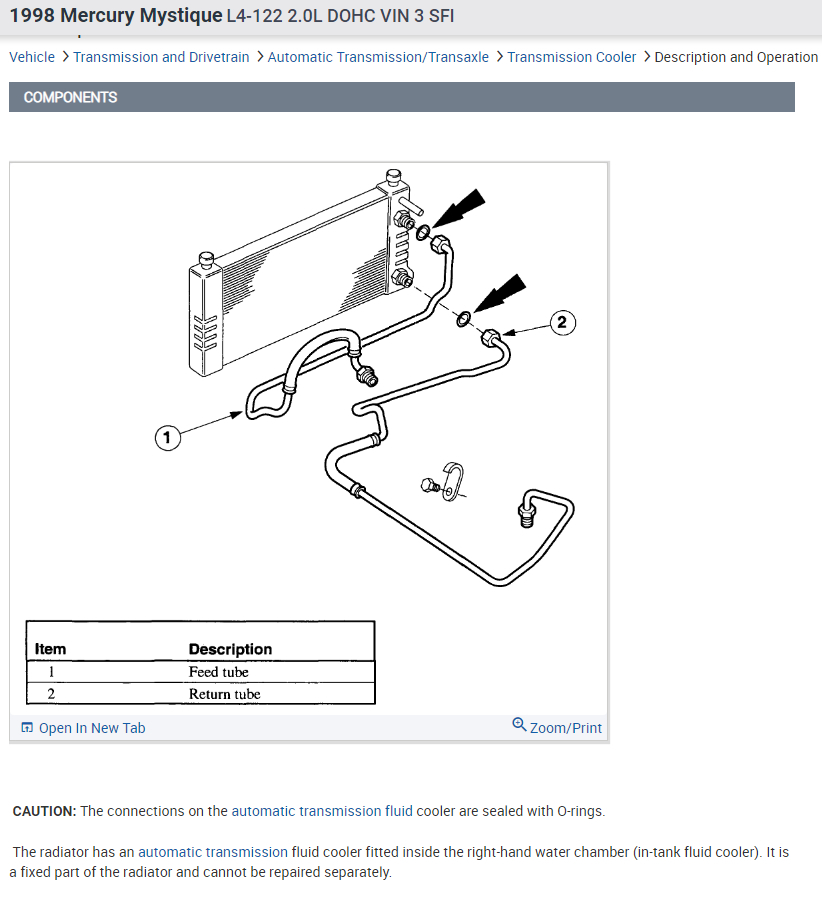 1998 Mercury Mystique L4-122 2.0L DOHC VIN 3 SFI

Vehicle > Transmission and Drivetrain > Automatic Transmission/Transaxle > Transmission Cooler > Description and Operation

COMPONENTS

2

1

| Item | Description |
|---|---|
| 1 | Feed tube |
| 2 | Return tube |

Open In New Tab

Zoom/Print

CAUTION: The connections on the automatic transmission fluid cooler are sealed with O-rings.

The radiator has an automatic transmission fluid cooler fitted inside the right-hand water chamber (in-tank fluid cooler). It is a fixed part of the radiator and cannot be repaired separately.