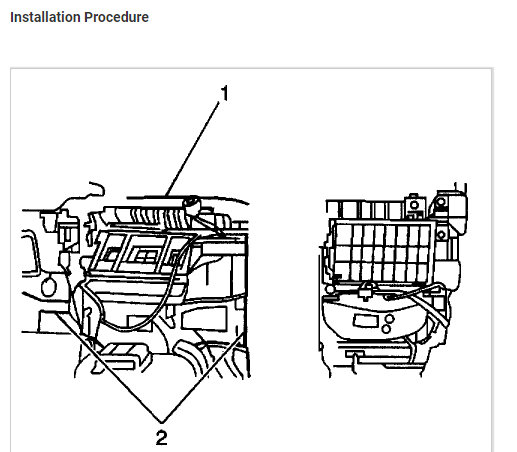 Installation Procedure

1

2