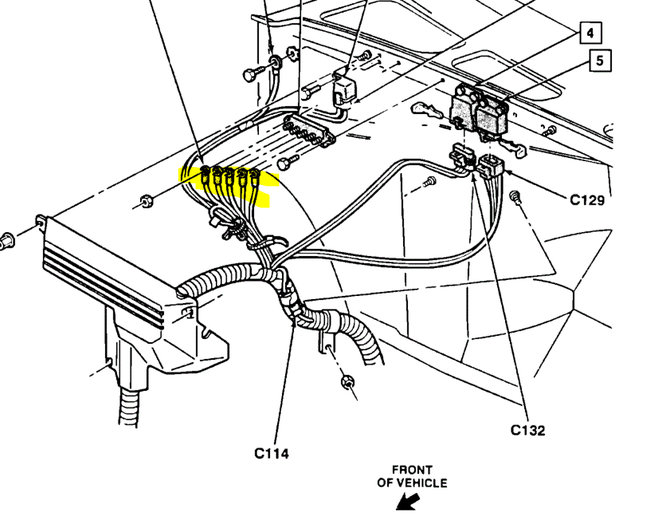 4
5
C129
C132
C114
FRONT OF VEHICLE