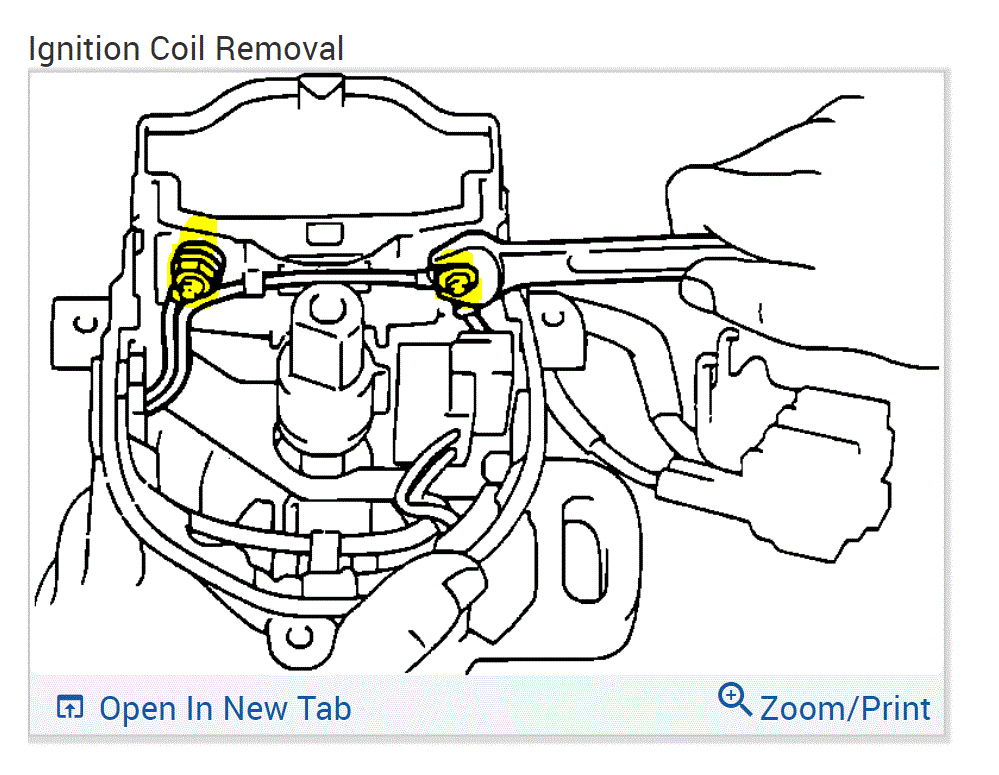 Ignition Coil Removal

Open In New Tab

Zoom/Print