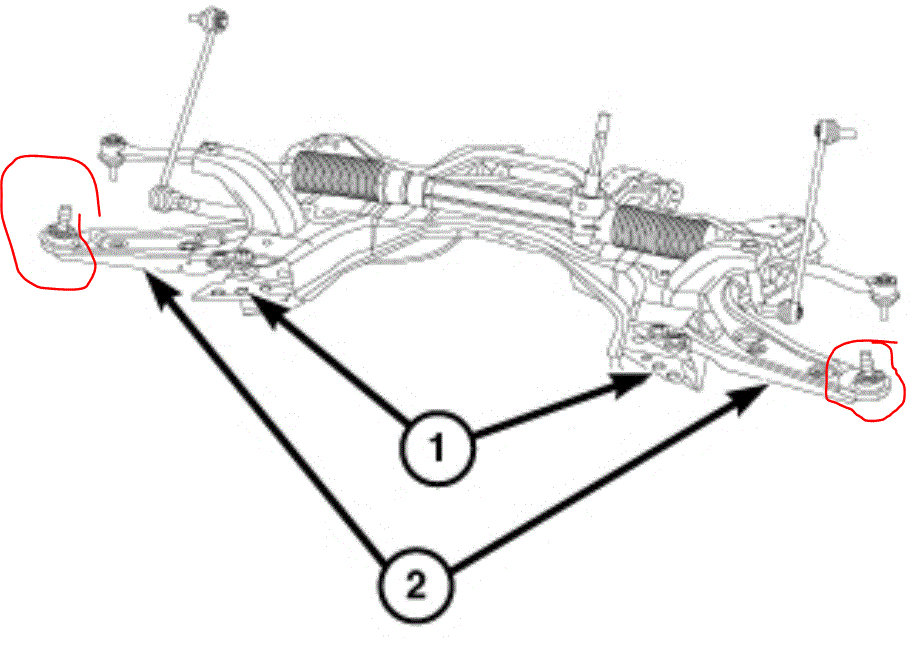 1

2