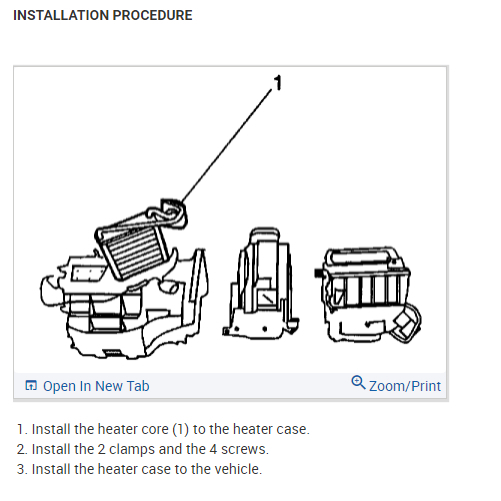 INSTALLATION PROCEDURE

1

Open In New Tab

Zoom/Print

1. Install the heater core (1) to the heater case.
2. Install the 2 clamps and the 4 screws.
3. Install the heater case to the vehicle.