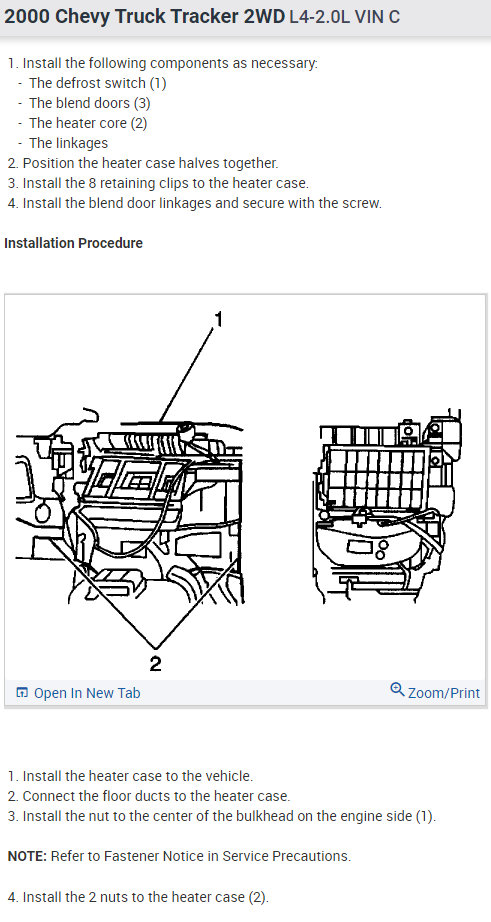 2000 Chevy Truck Tracker 2WD L4-2.0L VIN C

1. Install the following components as necessary:
- The defrost switch (1)
- The blend doors (3)
- The heater core (2)
- The linkages
2. Position the heater case halves together.
3. Install the 8 retaining clips to the heater case.
4. Install the blend door linkages and secure with the screw.

Installation Procedure

1

2

Open In New Tab

Zoom/Print

1. Install the heater case to the vehicle.
2. Connect the floor ducts to the heater case.
3. Install the nut to the center of the bulkhead on the engine side (1).

NOTE: Refer to Fastener Notice in Service Precautions.

4. Install the 2 nuts to the heater case (2).