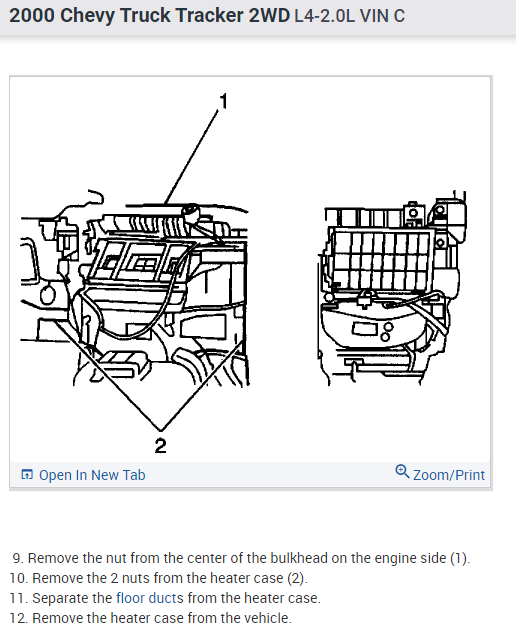 2000 Chevy Truck Tracker 2WD L4-2.0L VIN C

1

2

Open In New Tab

Zoom/Print

9. Remove the nut from the center of the bulkhead on the engine side (1).
10. Remove the 2 nuts from the heater case (2).
11. Separate the floor ducts from the heater case.
12. Remove the heater case from the vehicle.