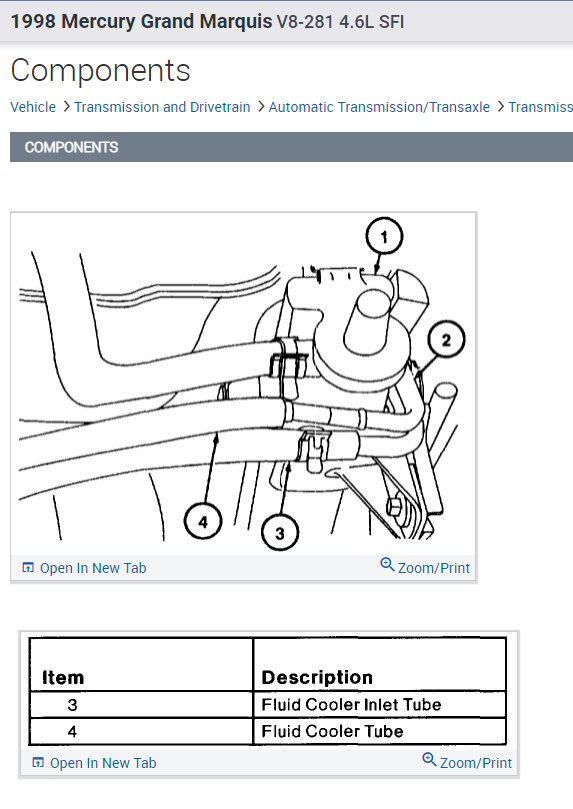 1998 Mercury Grand Marquis V8-281 4.6L SFI

Components

Vehicle > Transmission and Drivetrain > Automatic Transmission/Transaxle > Transmiss

COMPONENTS

1
2
4
3

Open In New Tab
Zoom/Print

| Item | Description |
|---|---|
| 3 | Fluid Cooler Inlet Tube |
| 4 | Fluid Cooler Tube |

Open In New Tab
Zoom/Print