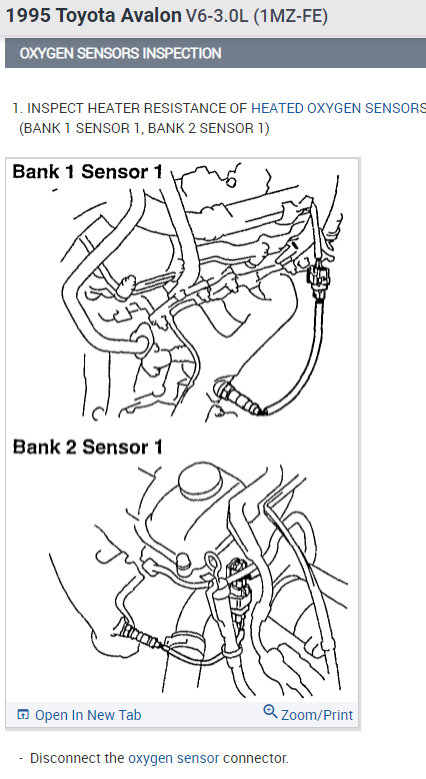 1995 Toyota Avalon V6-3.0L (1MZ-FE)

OXYGEN SENSORS INSPECTION

1. INSPECT HEATER RESISTANCE OF HEATED OXYGEN SENSORS (BANK 1 SENSOR 1, BANK 2 SENSOR 1)

Bank 1 Sensor 1

Bank 2 Sensor 1

Open In New Tab

Zoom/Print

- Disconnect the oxygen sensor connector.