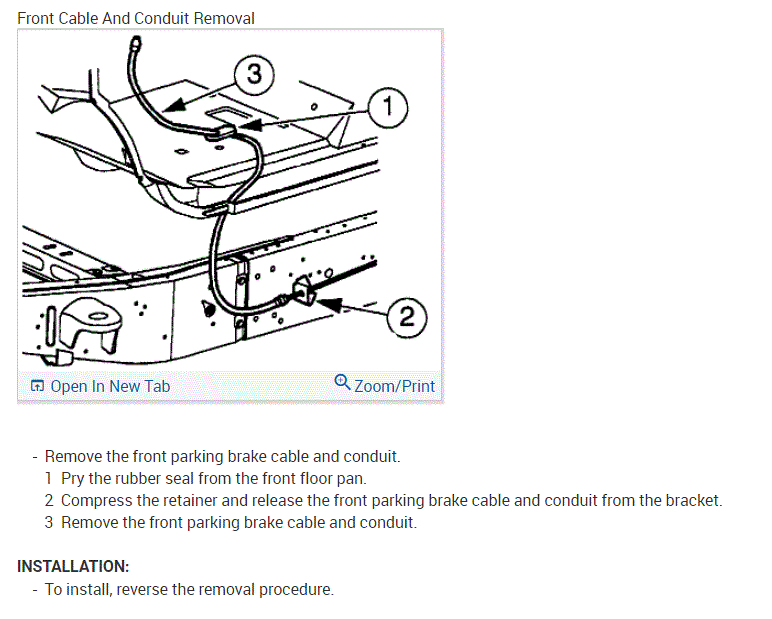 Front Cable And Conduit Removal

3

1

2

Open In New Tab

Zoom/Print

- Remove the front parking brake cable and conduit.
1 Pry the rubber seal from the front floor pan.
2 Compress the retainer and release the front parking brake cable and conduit from the bracket.
3 Remove the front parking brake cable and conduit.

INSTALLATION:
- To install, reverse the removal procedure.