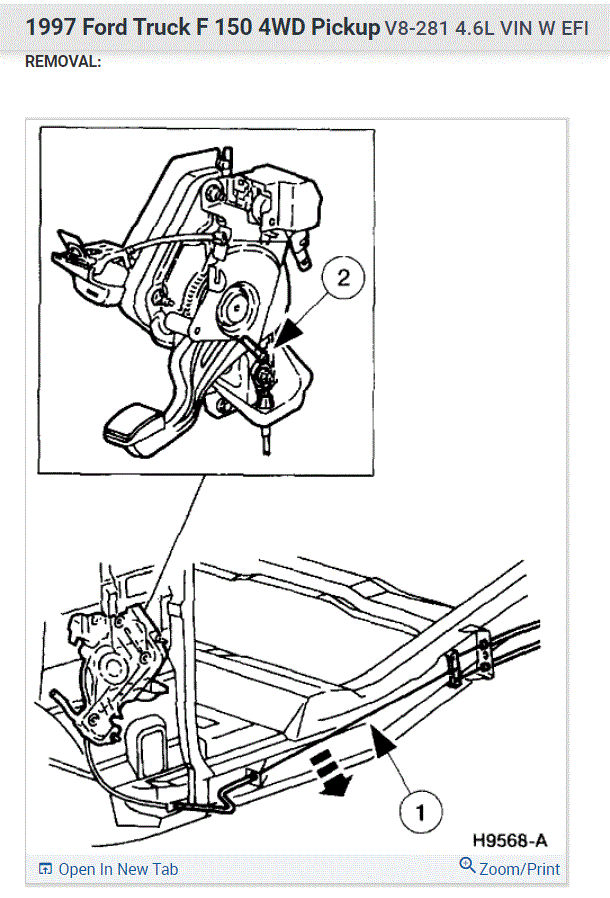 1997 Ford Truck F 150 4WD Pickup V8-281 4.6L VIN W EFI

REMOVAL:

2

1

H9568-A

Open In New Tab

Zoom/Print