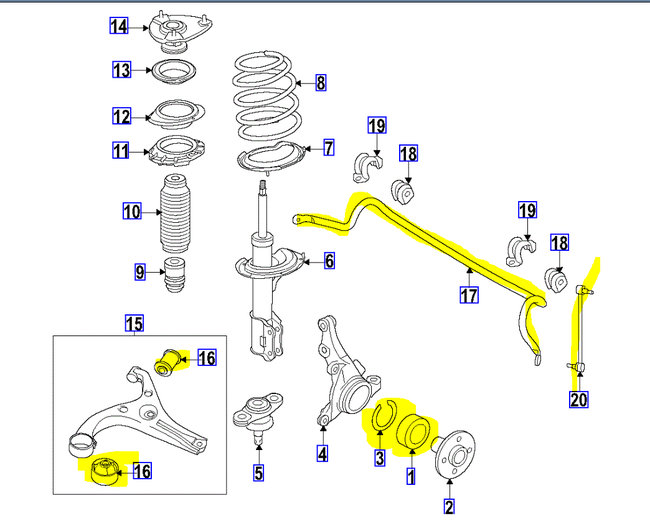 14
13
12
11
10
9
8
7
6
19
18
19
18
17
20
15
16
16
5
4
3
1
2