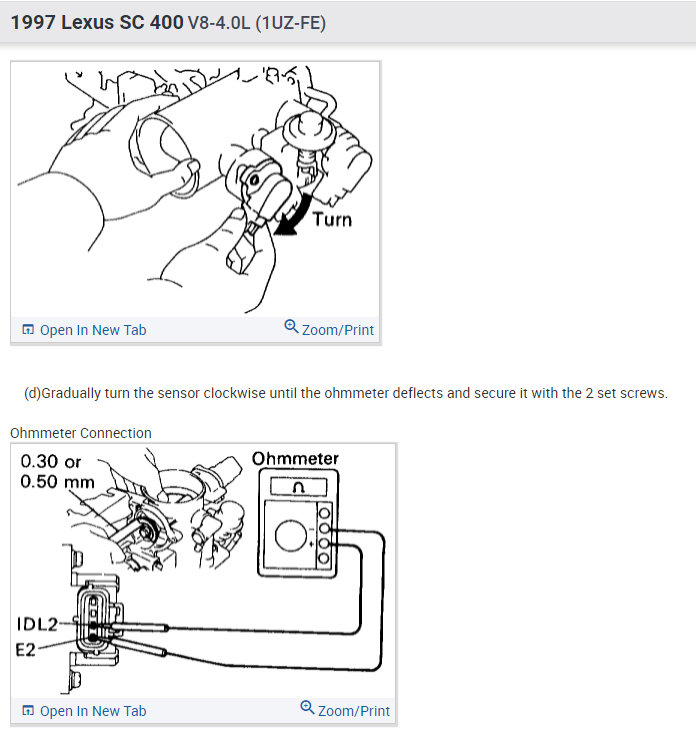 1997 Lexus SC 400 V8-4.0L (1UZ-FE)

Turn

Open In New Tab Zoom/Print

(d)Gradually turn the sensor clockwise until the ohmmeter deflects and secure it with the 2 set screws.

Ohmmeter Connection

0.30 or 0.50 mm

Ohmmeter

Ω

IDL2

E2

Open In New Tab Zoom/Print