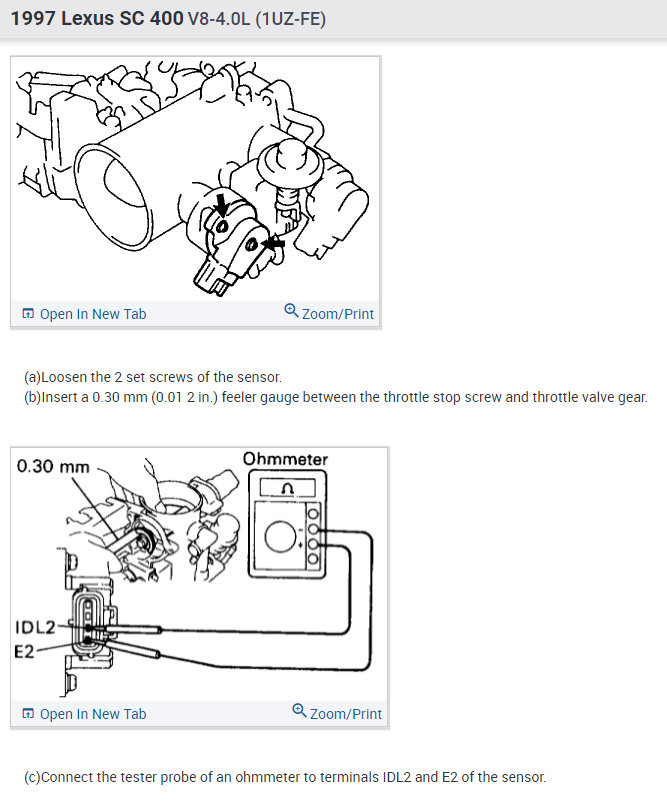 1997 Lexus SC 400 V8-4.0L (1UZ-FE)

Open In New Tab

Zoom/Print

(a)Loosen the 2 set screws of the sensor.
(b)Insert a 0.30 mm (0.01 2 in.) feeler gauge between the throttle stop screw and throttle valve gear.

0.30 mm

Ohmmeter

Ω

IDL2

E2

Open In New Tab

Zoom/Print

(c)Connect the tester probe of an ohmmeter to terminals IDL2 and E2 of the sensor.