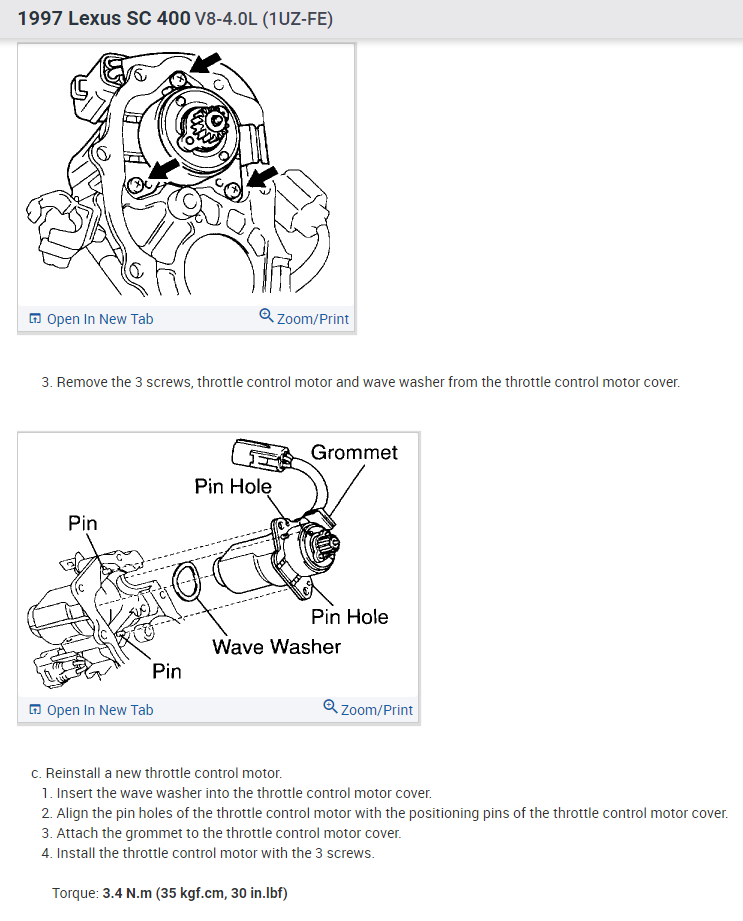 1997 Lexus SC 400 V8-4.0L (1UZ-FE)

Open In New Tab
Zoom/Print

3. Remove the 3 screws, throttle control motor and wave washer from the throttle control motor cover.

Grommet
Pin Hole
Pin
Pin Hole
Wave Washer
Pin

Open In New Tab
Zoom/Print

c. Reinstall a new throttle control motor.
1. Insert the wave washer into the throttle control motor cover.
2. Align the pin holes of the throttle control motor with the positioning pins of the throttle control motor cover.
3. Attach the grommet to the throttle control motor cover.
4. Install the throttle control motor with the 3 screws.

Torque: 3.4 N.m (35 kgf.cm, 30 in.lbf)