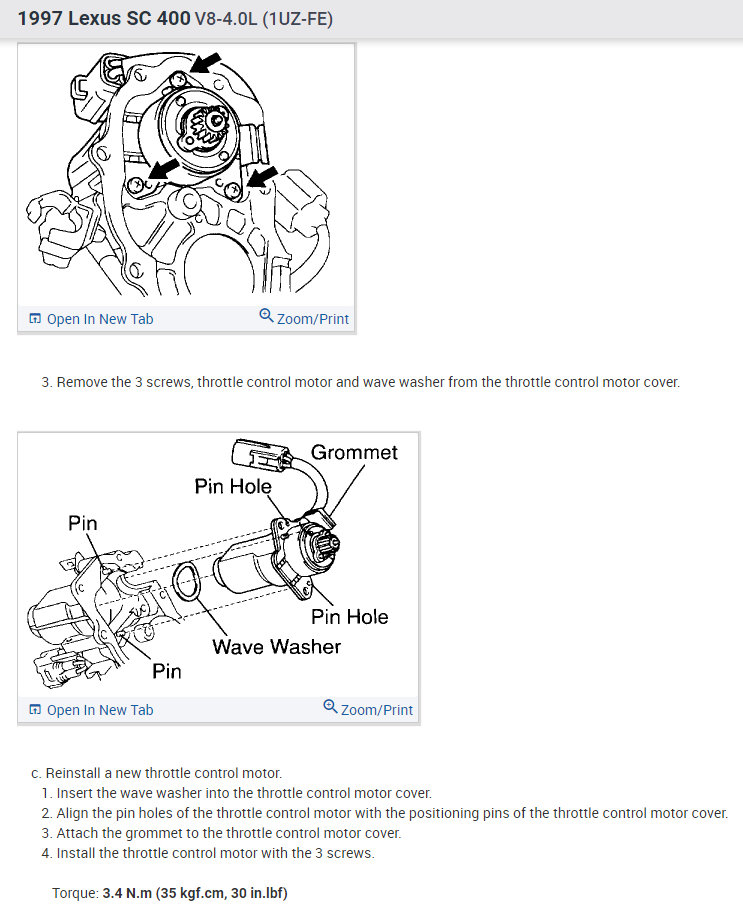 1997 Lexus SC 400 V8-4.0L (1UZ-FE)

Open In New Tab Zoom/Print

3. Remove the 3 screws, throttle control motor and wave washer from the throttle control motor cover.

Grommet
Pin Hole
Pin
Pin Hole
Wave Washer
Pin

Open In New Tab Zoom/Print

c. Reinstall a new throttle control motor.
1. Insert the wave washer into the throttle control motor cover.
2. Align the pin holes of the throttle control motor with the positioning pins of the throttle control motor cover.
3. Attach the grommet to the throttle control motor cover.
4. Install the throttle control motor with the 3 screws.

Torque: 3.4 N.m (35 kgf.cm, 30 in.lbf)