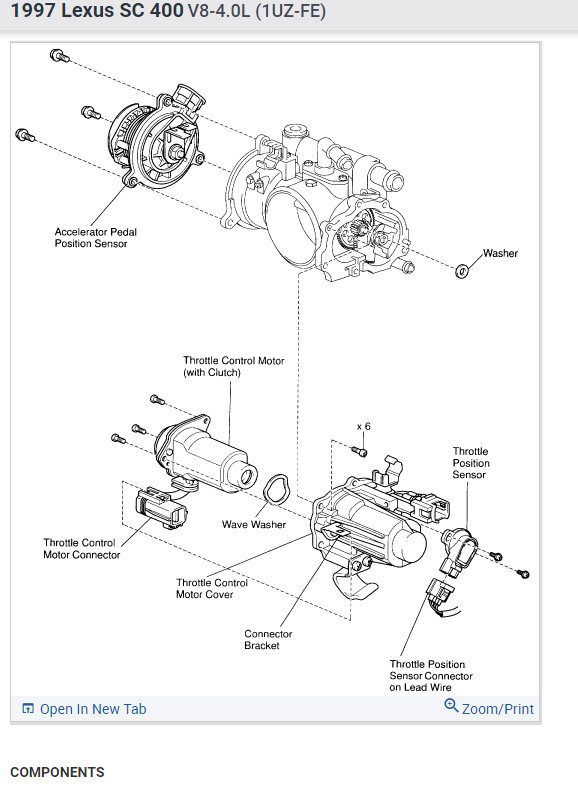 1997 Lexus SC 400 V8-4.0L (1UZ-FE)

Accelerator Pedal Position Sensor

Washer

Throttle Control Motor (with Clutch)

x 6

Throttle Position Sensor

Wave Washer

Throttle Control Motor Connector

Throttle Control Motor Cover

Connector Bracket

Throttle Position Sensor Connector on Lead Wire

Open In New Tab

Zoom/Print

COMPONENTS