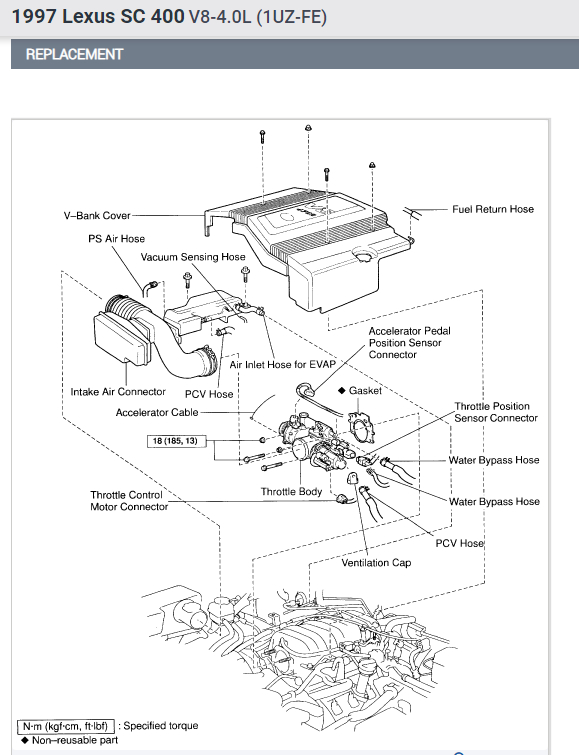 1997 Lexus SC 400 V8-4.0L (1UZ-FE)

REPLACEMENT

V–Bank Cover
Fuel Return Hose
PS Air Hose
Vacuum Sensing Hose
Accelerator Pedal Position Sensor Connector
Air Inlet Hose for EVAP
Intake Air Connector
PCV Hose
◆ Gasket
Accelerator Cable
Throttle Position Sensor Connector
18 (185, 13)
Water Bypass Hose
Throttle Body
Throttle Control Motor Connector
Water Bypass Hose
PCV Hose
Ventilation Cap

N·m (kgf·cm, ft·lbf) : Specified torque
◆ Non–reusable part