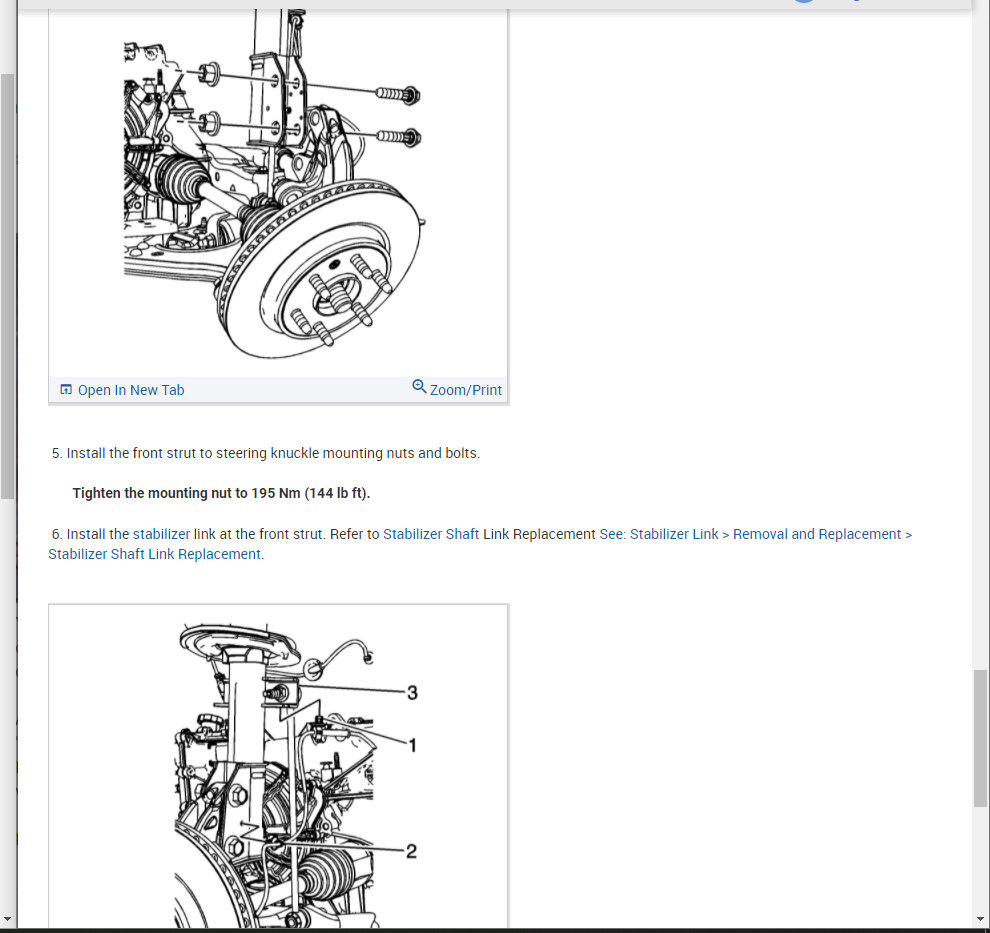 Open In New Tab

Zoom/Print

5. Install the front strut to steering knuckle mounting nuts and bolts.

Tighten the mounting nut to 195 Nm (144 lb ft).

6. Install the stabilizer link at the front strut. Refer to Stabilizer Shaft Link Replacement See: Stabilizer Link > Removal and Replacement > Stabilizer Shaft Link Replacement.

3

1

2