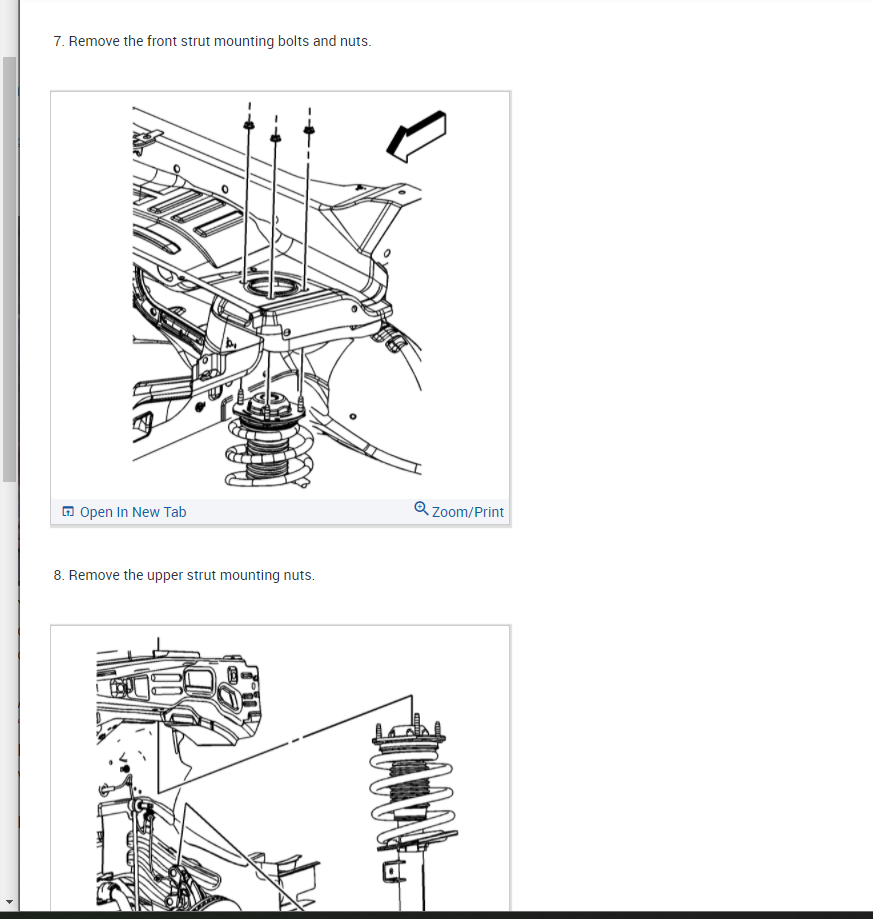 7. Remove the front strut mounting bolts and nuts.

Open In New Tab

Zoom/Print

8. Remove the upper strut mounting nuts.