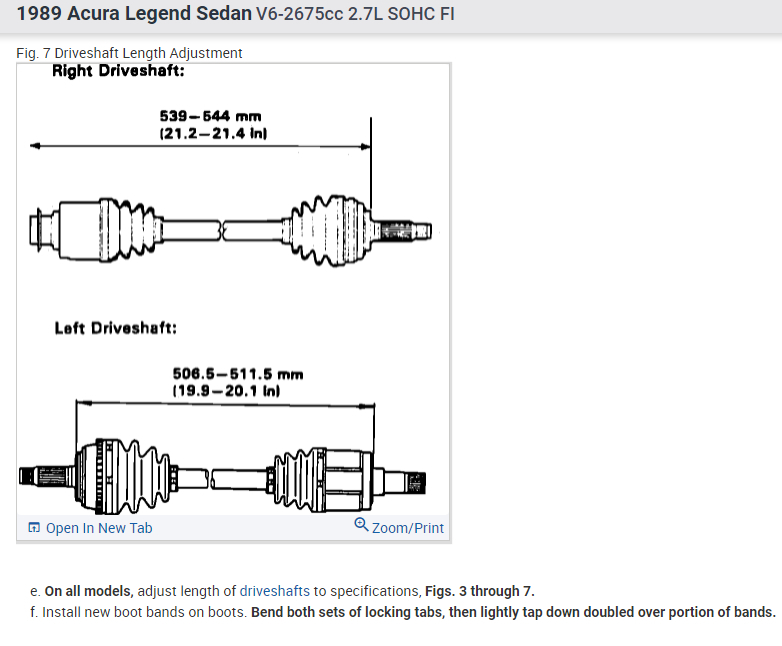 1989 Acura Legend Sedan V6-2675cc 2.7L SOHC FI

Fig. 7 Driveshaft Length Adjustment

Right Driveshaft:

539–544 mm
(21.2–21.4 in)

Left Driveshaft:

506.5–511.5 mm
(19.9–20.1 in)

Open In New Tab

Zoom/Print

e. On all models, adjust length of driveshafts to specifications, Figs. 3 through 7.

f. Install new boot bands on boots. Bend both sets of locking tabs, then lightly tap down doubled over portion of bands.