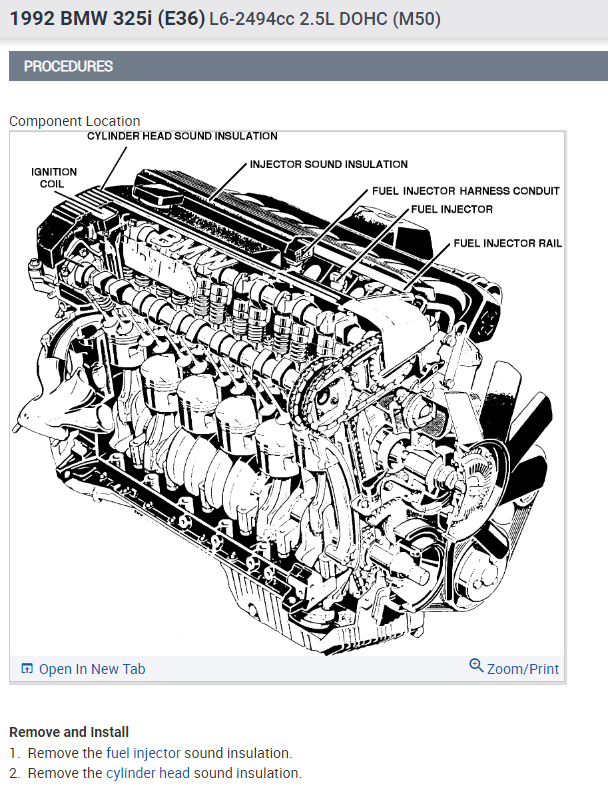 1992 BMW 325i (E36) L6-2494cc 2.5L DOHC (M50)

PROCEDURES

Component Location

CYLINDER HEAD SOUND INSULATION
IGNITION COIL
INJECTOR SOUND INSULATION
FUEL INJECTOR HARNESS CONDUIT
FUEL INJECTOR
FUEL INJECTOR RAIL
BMW

Open In New Tab
Zoom/Print

Remove and Install
1. Remove the fuel injector sound insulation.
2. Remove the cylinder head sound insulation.