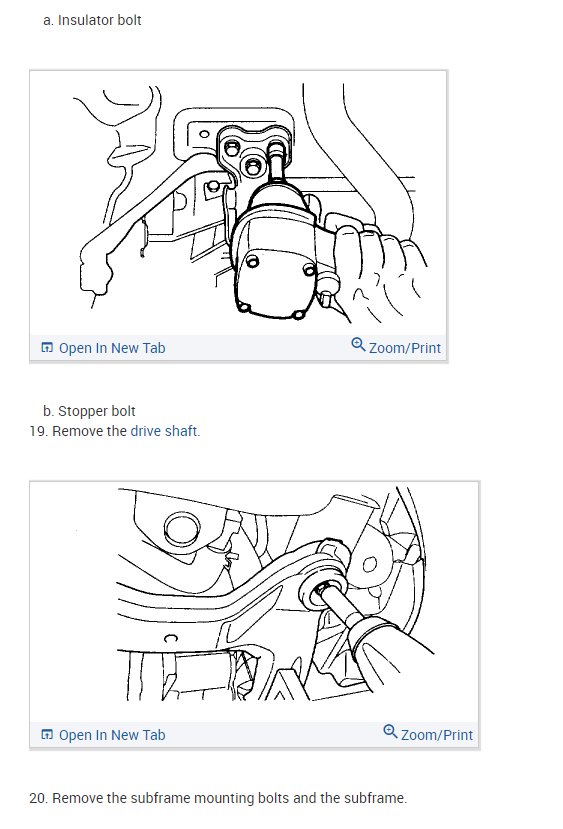 a. Insulator bolt

Open In New Tab

Zoom/Print

b. Stopper bolt

19. Remove the drive shaft.

Open In New Tab

Zoom/Print

20. Remove the subframe mounting bolts and the subframe.