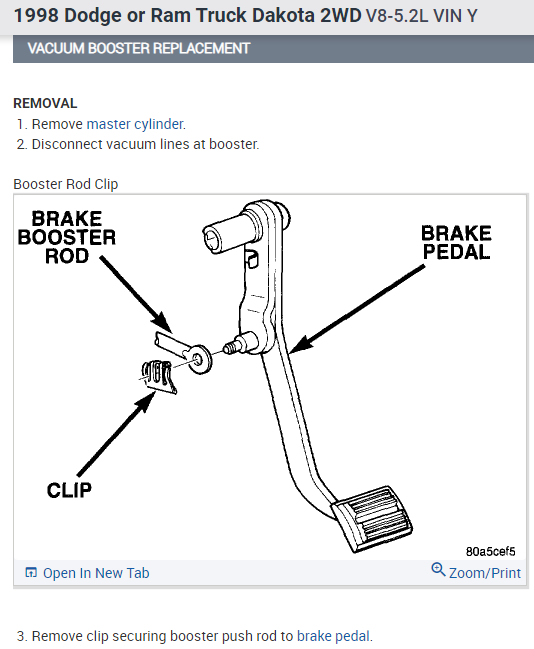 1998 Dodge or Ram Truck Dakota 2WD V8-5.2L VIN Y

VACUUM BOOSTER REPLACEMENT

REMOVAL

1. Remove master cylinder.
2. Disconnect vacuum lines at booster.

Booster Rod Clip

BRAKE BOOSTER ROD

BRAKE PEDAL

CLIP

80a5cef5

Open In New Tab

Zoom/Print

3. Remove clip securing booster push rod to brake pedal.