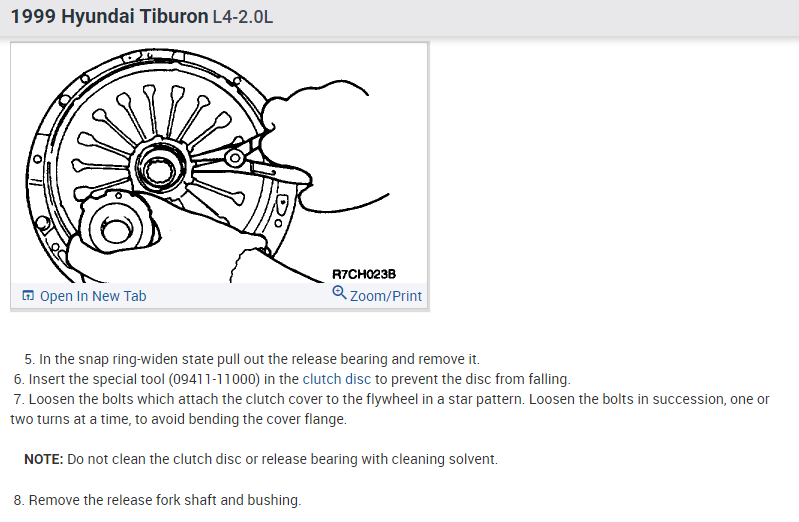 1999 Hyundai Tiburon L4-2.0L

R7CH023B

Open In New Tab

Zoom/Print

5. In the snap ring-widen state pull out the release bearing and remove it.
6. Insert the special tool (09411-11000) in the clutch disc to prevent the disc from falling.
7. Loosen the bolts which attach the clutch cover to the flywheel in a star pattern. Loosen the bolts in succession, one or two turns at a time, to avoid bending the cover flange.

NOTE: Do not clean the clutch disc or release bearing with cleaning solvent.

8. Remove the release fork shaft and bushing.