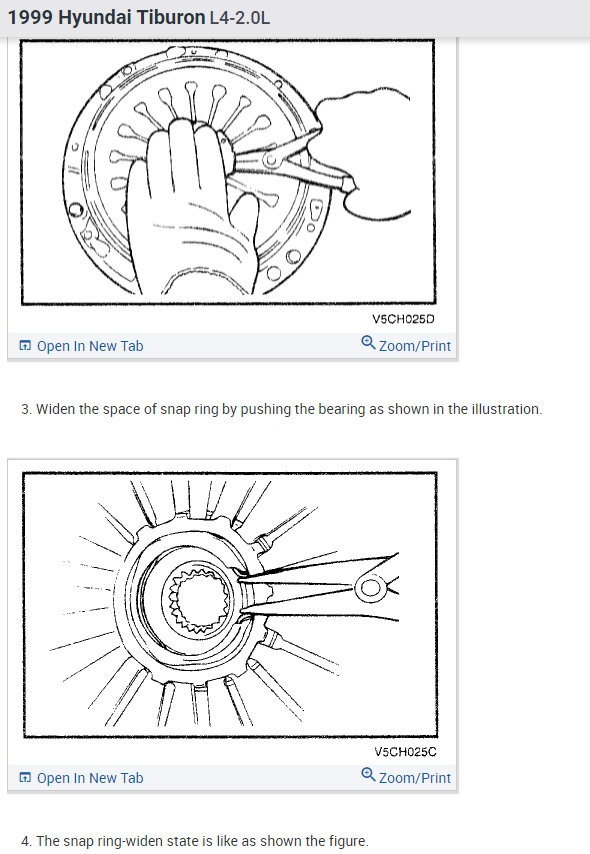 1999 Hyundai Tiburon L4-2.0L

V5CH025D

Open In New Tab

Zoom/Print

3. Widen the space of snap ring by pushing the bearing as shown in the illustration.

V5CH025C

Open In New Tab

Zoom/Print

4. The snap ring-widen state is like as shown the figure.