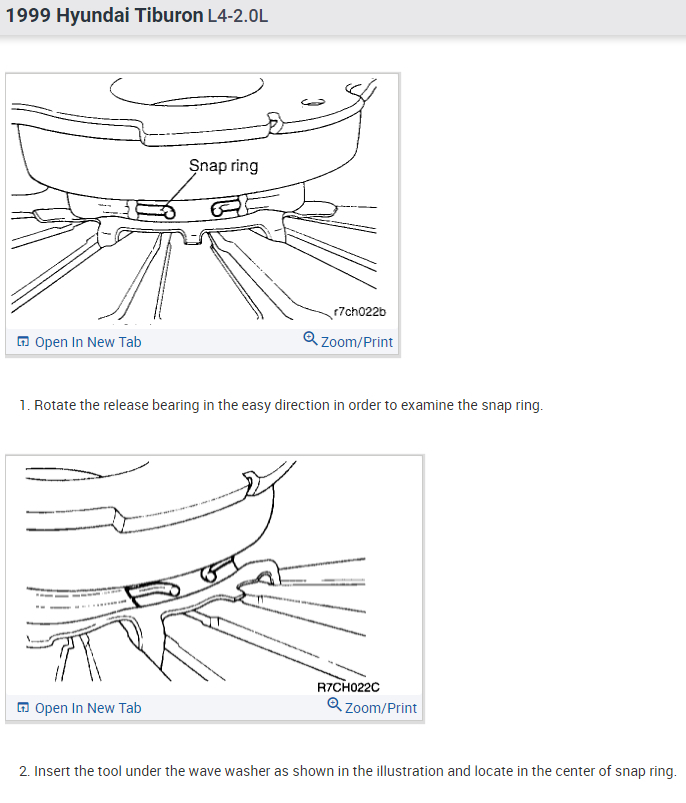 1999 Hyundai Tiburon L4-2.0L

Snap ring

r7ch022b

Open In New Tab

Zoom/Print

1. Rotate the release bearing in the easy direction in order to examine the snap ring.

R7CH022C

Open In New Tab

Zoom/Print

2. Insert the tool under the wave washer as shown in the illustration and locate in the center of snap ring.