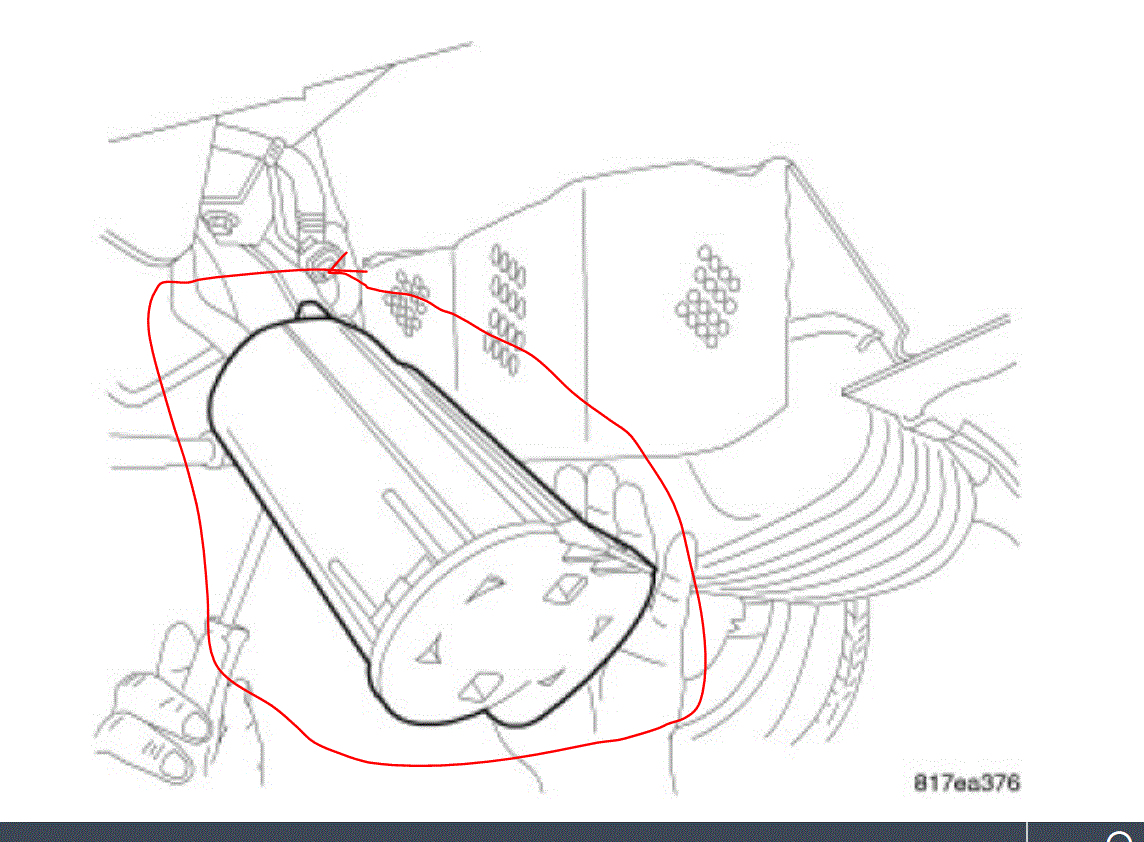 817ea376