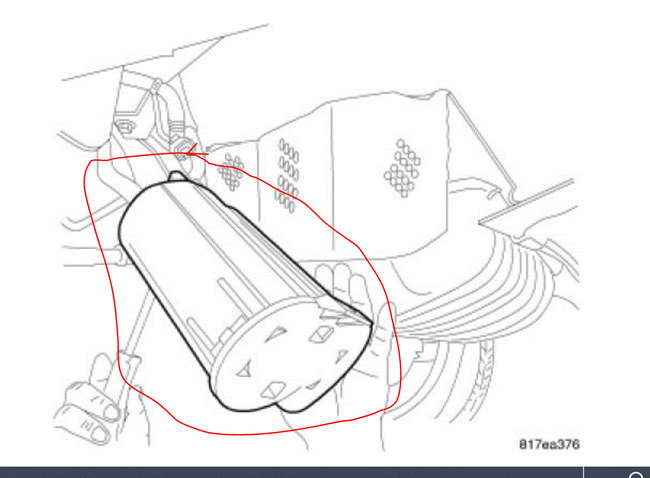 817ea376